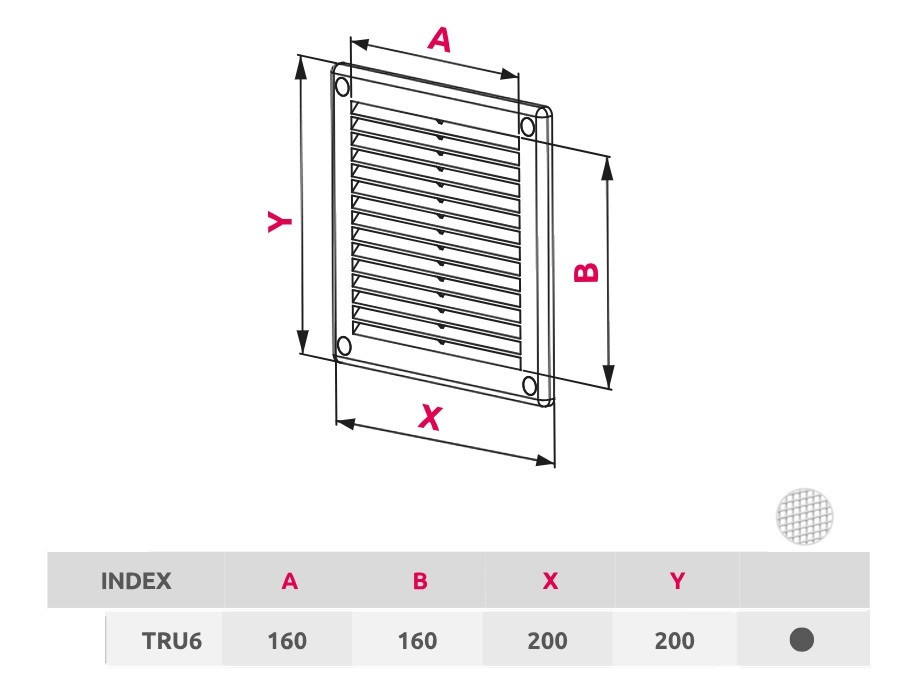 A

Y

B

X

| INDEX | A | B | X | Y | |
|---|---|---|---|---|---|
| TRU6 | 160 | 160 | 200 | 200 | ● |