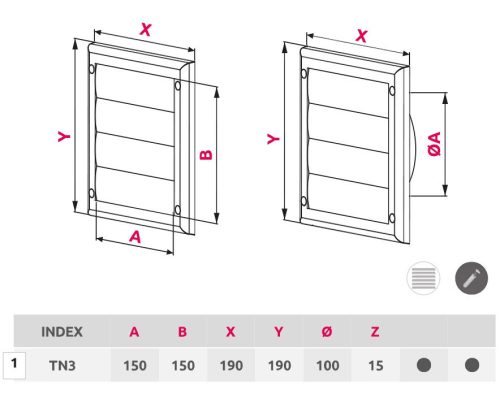 X
Y
B
A
X
Y
ØA

| | INDEX | A | B | X | Y | Ø | Z | | |
|---|---|---|---|---|---|---|---|---|---|
| 1 | TN3 | 150 | 150 | 190 | 190 | 100 | 15 | ● | ● |