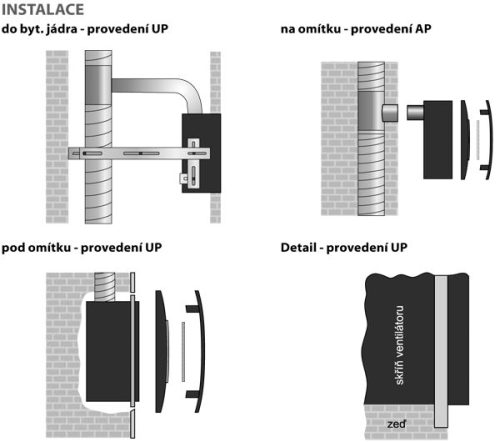 INSTALACE

do byt. jádra - provedení UP

na omítku - provedení AP

pod omítku - provedení UP

Detail - provedení UP

skříň ventilátoru

zeď