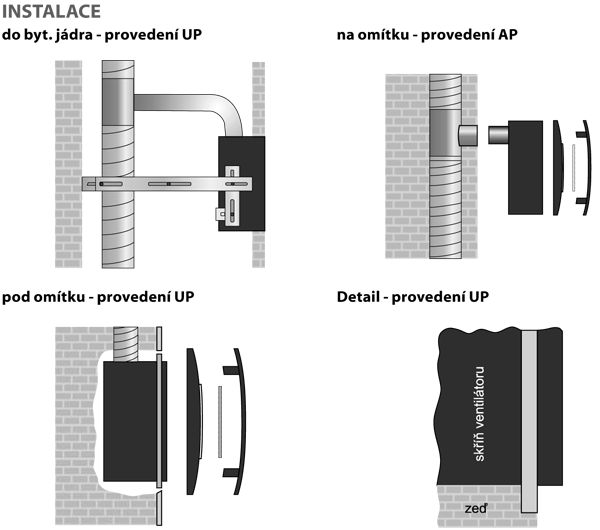 INSTALACE
do byt. jádra - provedení UP

na omítku - provedení AP

pod omítku - provedení UP

Detail - provedení UP

skříň ventilátoru

zeď