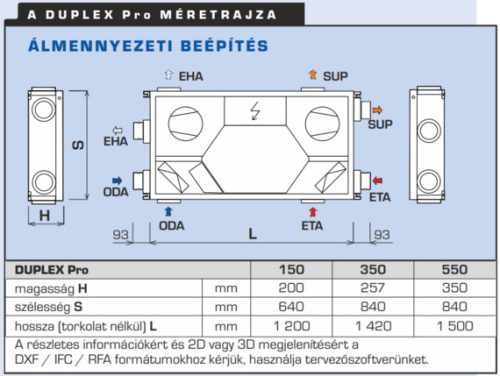 A DUPLEX Pro MÉRETRAJZA

ÁLMENNYEZETI BEÉPÍTÉS

EHA

SUP

S

EHA

SUP

ODA

ETA

H

ODA

ETA

93

L

93

| DUPLEX Pro | | 150 | 350 | 550 |
|---|---|---|---|---|
| magasság H | mm | 200 | 257 | 350 |
| szélesség S | mm | 640 | 840 | 840 |
| hossza (torkolat nélkül) L | mm | 1 200 | 1 420 | 1 500 |

A részletes információkért és 2D vagy 3D megjelenítésért a DXF / IFC / RFA formátumokhoz kérjük, használja tervezőszoftverünket.