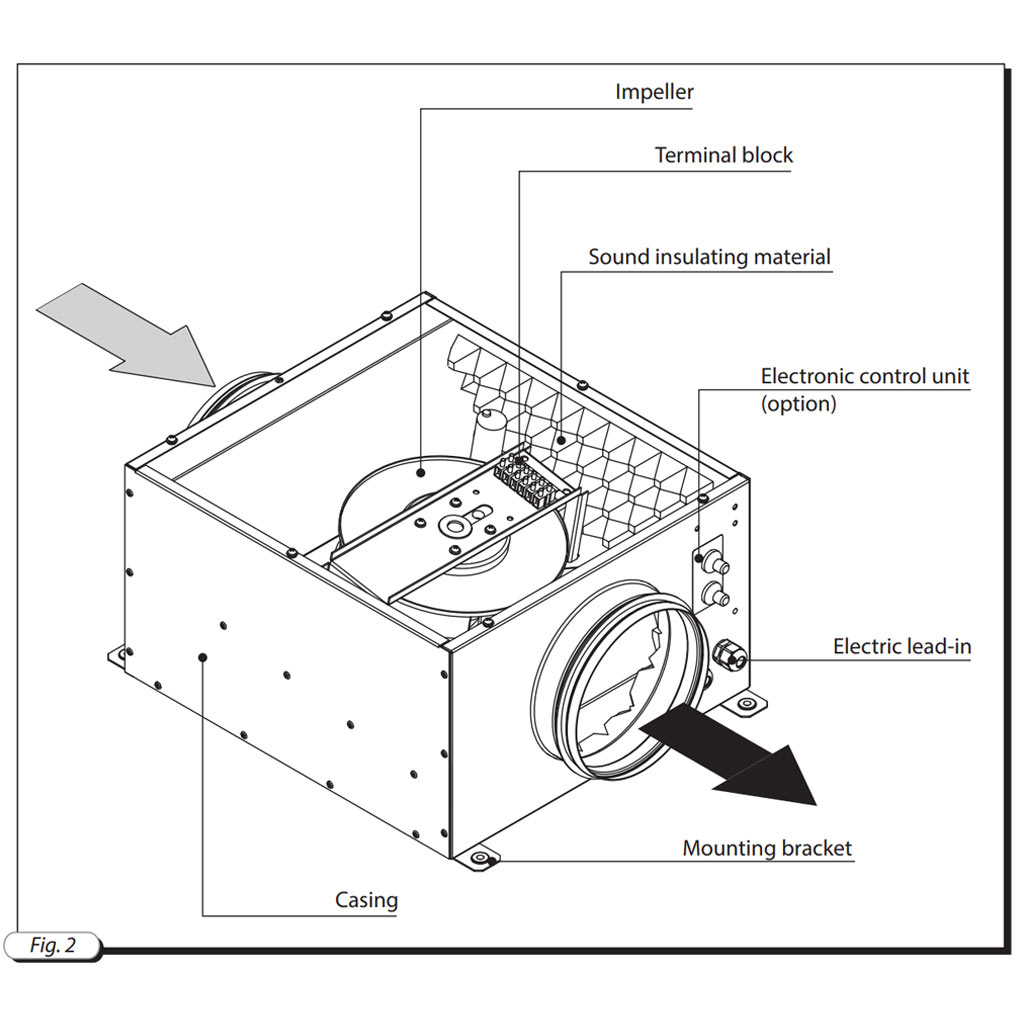 Impeller

Terminal block

Sound insulating material

Electronic control unit (option)

Electric lead-in

Mounting bracket

Casing

Fig. 2